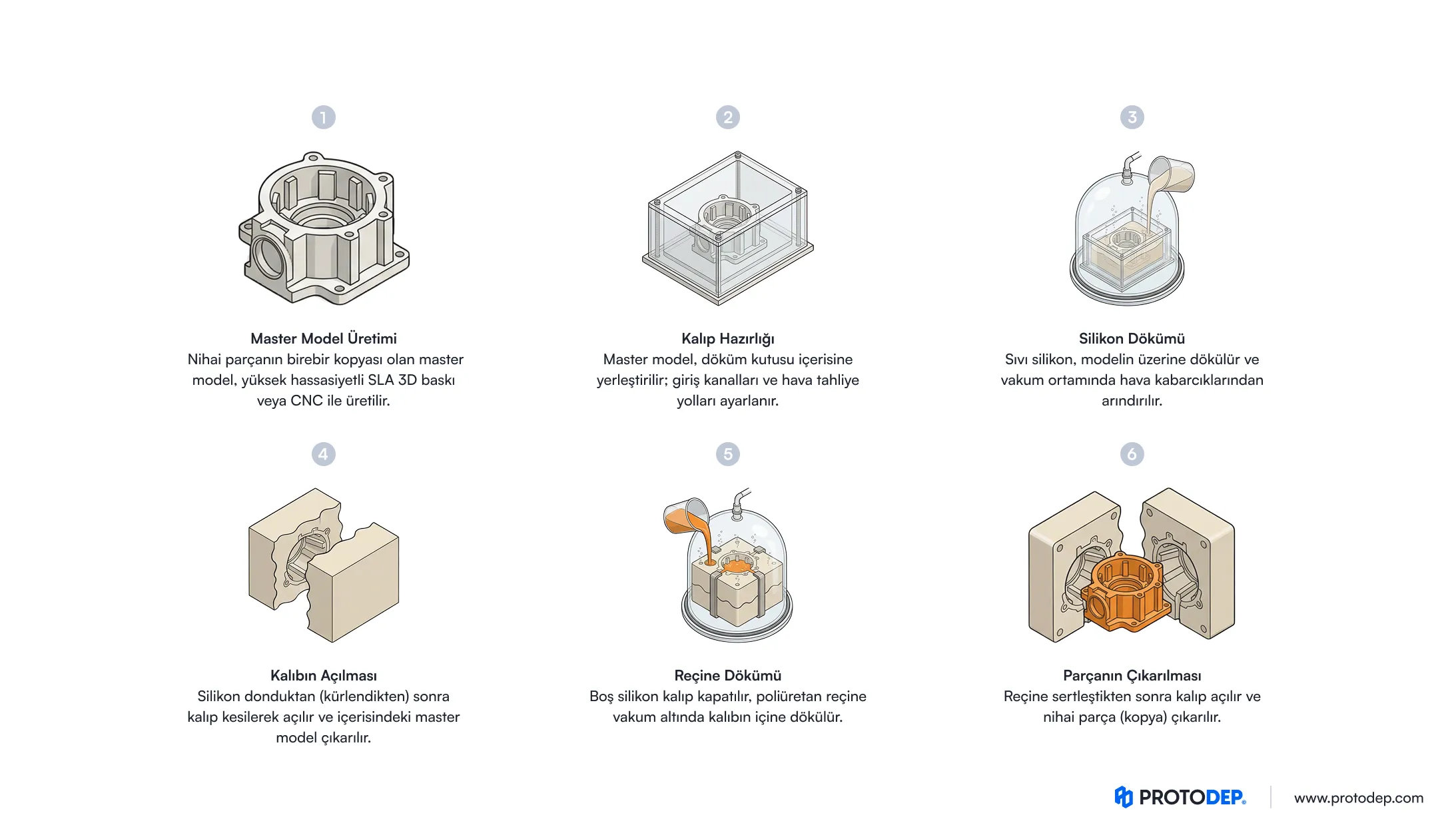 1

Master Model Üretimi
Nihai parçanın birebir kopyası olan master model, yüksek hassasiyetli SLA 3D baskı veya CNC ile üretilir.

2

Kalıp Hazırlığı
Master model, döküm kutusu içerisine yerleştirilir; giriş kanalları ve hava tahliye yolları ayarlanır.

3

Silikon Dökümü
Sıvı silikon, modelin üzerine dökülür ve vakum ortamında hava kabarcıklarından arındırılır.

4

Kalıbın Açılması
Silikon donduktan (kürlendikten) sonra kalıp kesilerek açılır ve içerisindeki master model çıkarılır.

5

Reçine Dökümü
Boş silikon kalıp kapatılır, poliüretan reçine vakum altında kalıbın içine dökülür.

6

Parçanın Çıkarılması
Reçine sertleştikten sonra kalıp açılır ve nihai parça (kopya) çıkarılır.

PROTODEP. www.protodep.com