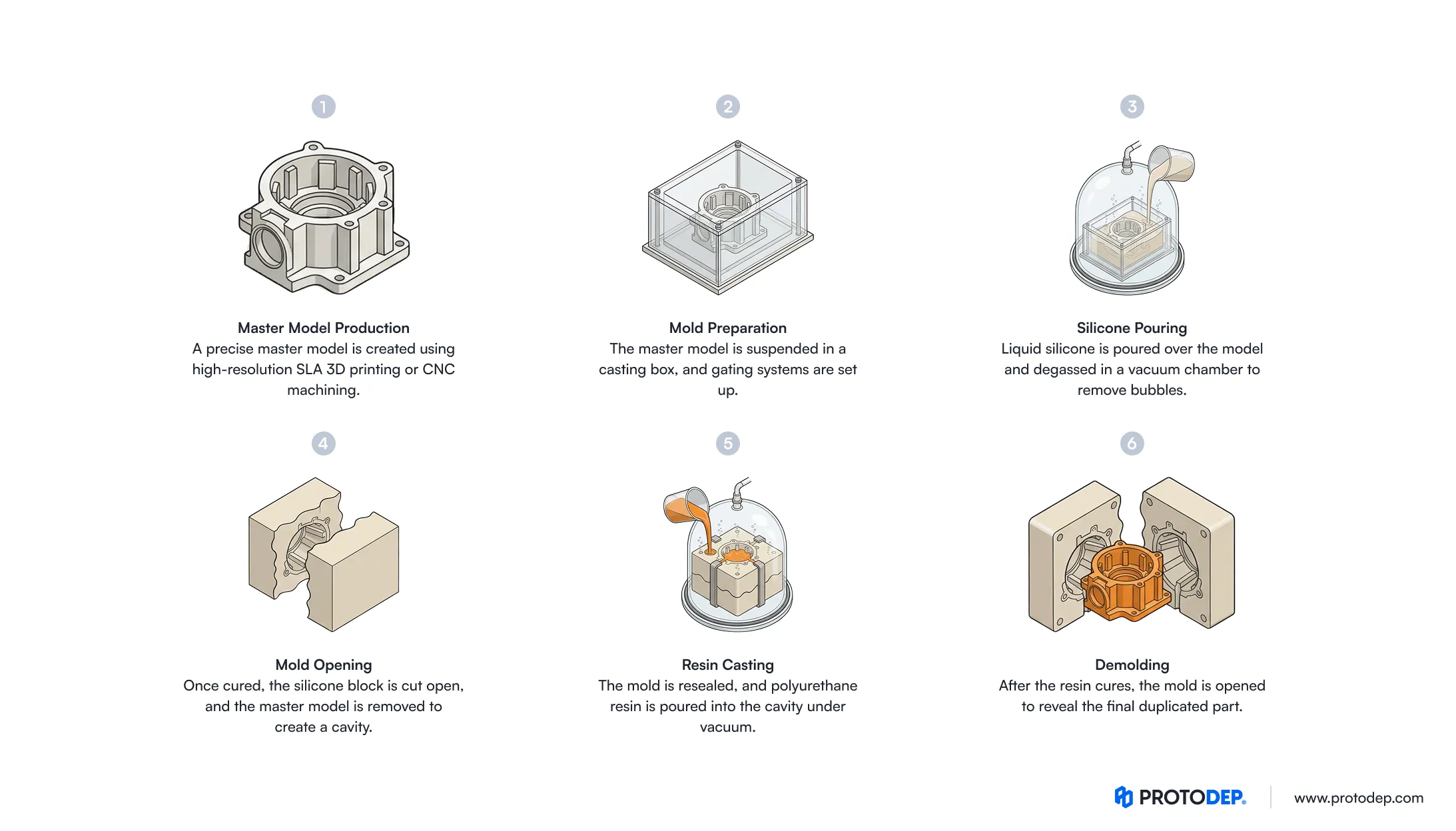 1

Master Model Production
A precise master model is created using high-resolution SLA 3D printing or CNC machining.

2

Mold Preparation
The master model is suspended in a casting box, and gating systems are set up.

3

Silicone Pouring
Liquid silicone is poured over the model and degassed in a vacuum chamber to remove bubbles.

4

Mold Opening
Once cured, the silicone block is cut open, and the master model is removed to create a cavity.

5

Resin Casting
The mold is resealed, and polyurethane resin is poured into the cavity under vacuum.

6

Demolding
After the resin cures, the mold is opened to reveal the final duplicated part.

PROTODEP. www.protodep.com